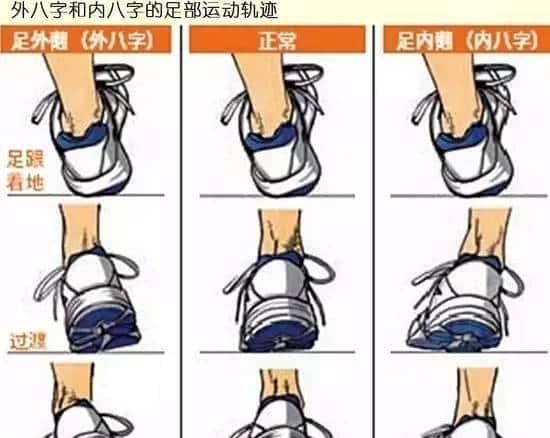 外八字和内八字的足部运动轨迹

足外翻（外八字）

正常

足内翻（内八字）

足跟着地

过渡