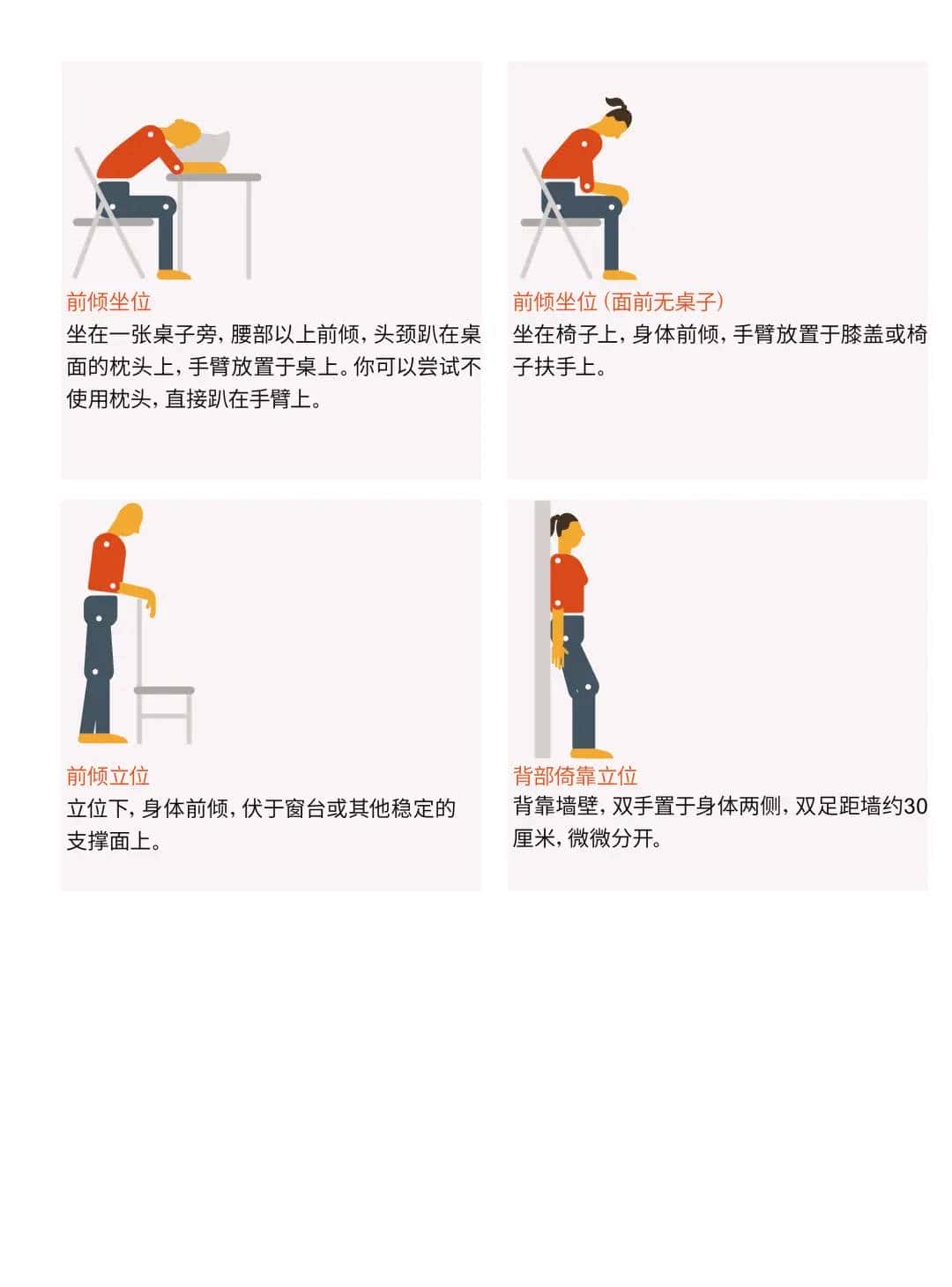 前倾坐位
坐在一张桌子旁，腰部以上前倾，头颈趴在桌面的枕头上，手臂放置于桌上。你可以尝试不使用枕头，直接趴在手臂上。

前倾坐位（面前无桌子）
坐在椅子上，身体前倾，手臂放置于膝盖或椅子扶手上。

前倾立位
立位下，身体前倾，伏于窗台或其他稳定的支撑面上。

背部倚靠立位
背靠墙壁，双手置于身体两侧，双足距墙约30厘米，微微分开。